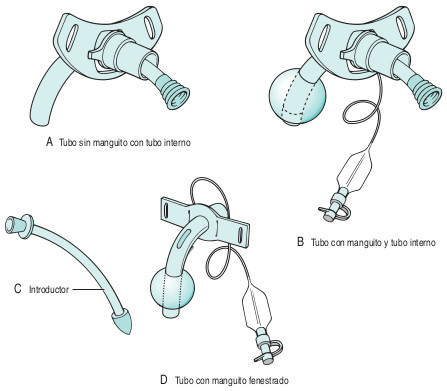 A Tubo sin manguito con tubo interno

B Tubo con manguito y tubo interno

C Introductor

D Tubo con manguito fenestrado