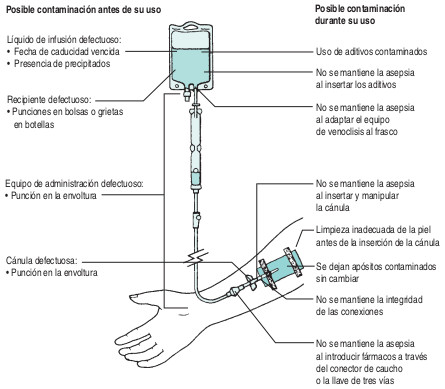 Posible contaminación antes de su uso

Líquido de infusión defectuoso:
• Fecha de caducidad vencida
• Presencia de precipitados

Recipiente defectuoso:
• Punciones en bolsas o grietas en botellas

Equipo de administración defectuoso:
• Punción en la envoltura

Cánula defectuosa:
• Punción en la envoltura

Posible contaminación durante su uso

Uso de aditivos contaminados

No se mantiene la asepsia al insertar los aditivos

No se mantiene la asepsia al adaptar el equipo de venoclisis al frasco

No se mantiene la asepsia al insertar y manipular la cánula

Limpieza inadecuada de la piel antes de la inserción de la cánula

Se dejan apósitos contaminados sin cambiar

No se mantiene la integridad de las conexiones

No se mantiene la asepsia al introducir fármacos a través del conector de caucho o la llave de tres vías