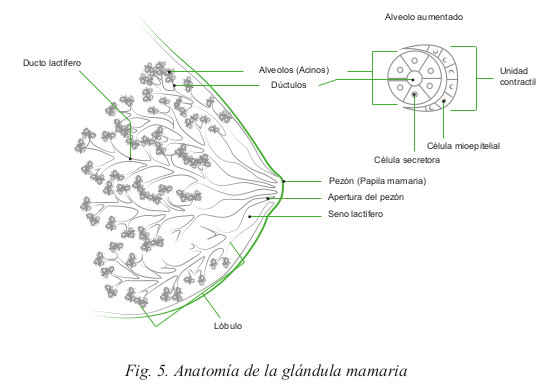 Alveolo aumentado

Ducto lactífero

Alveolos (Acinos)

Dúctulos

Unidad contractil

Célula mioepitelial

Célula secretora

Pezón (Papila mamaria)

Apertura del pezón

Seno lactífero

Lóbulo

Fig. 5. Anatomía de la glándula mamaria