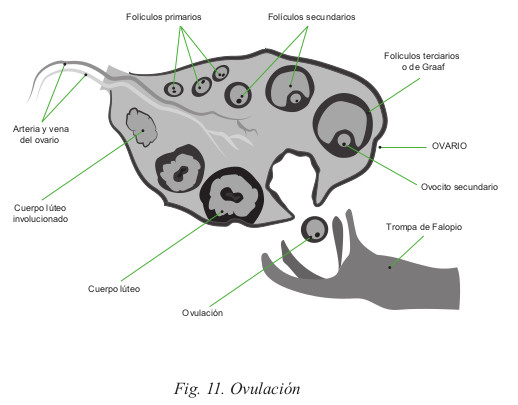 Folículos primarios

Folículos secundarios

Folículos terciarios o de Graaf

Arteria y vena del ovario

OVARIO

Ovocito secundario

Cuerpo lúteo involucionado

Trompa de Falopio

Cuerpo lúteo

Ovulación

Fig. 11. Ovulación