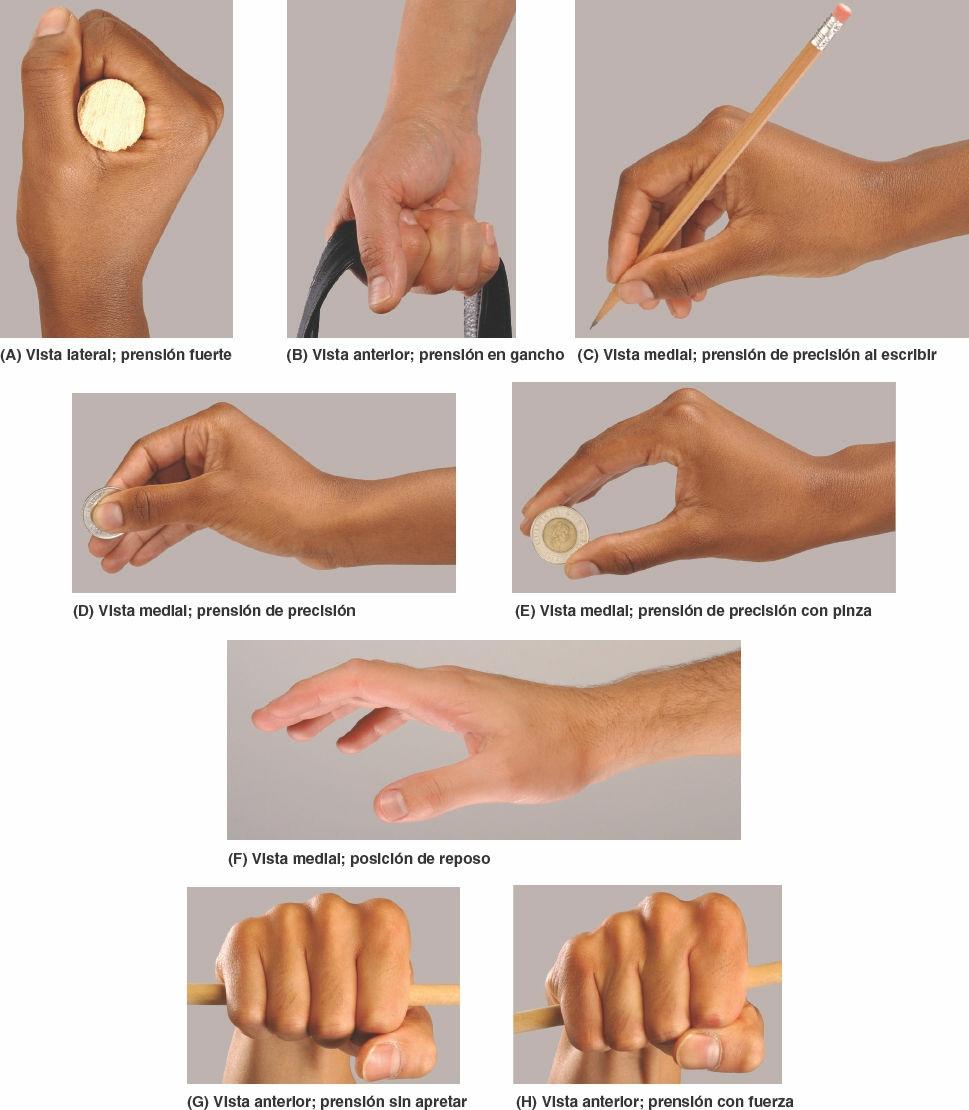 (A) Vista lateral; prensión fuerte

(B) Vista anterior; prensión en gancho

(C) Vista medial; prensión de precisión al escribir

(D) Vista medial; prensión de precisión

(E) Vista medial; prensión de precisión con pinza

(F) Vista medial; posición de reposo

(G) Vista anterior; prensión sin apretar

(H) Vista anterior; prensión con fuerza